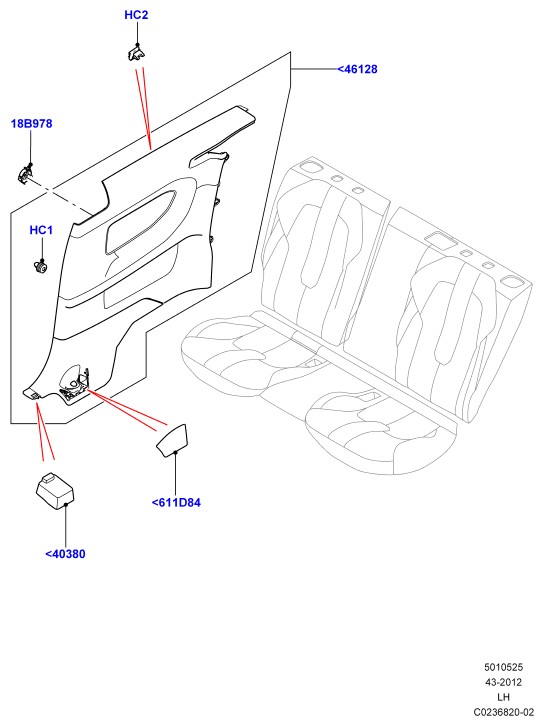 HC2

<46128

18B978

HC1

<611D84

<40380

5010525
43-2012
LH
C0236820-02