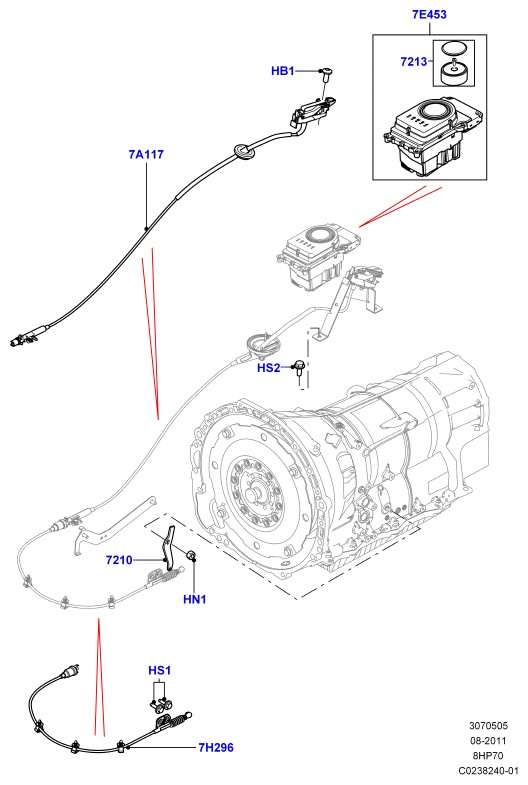 7E453
7213
HB1
7A117
HS2
7210
HN1
HS1
7H296
3070505
08-2011
8HP70
C0238240-01