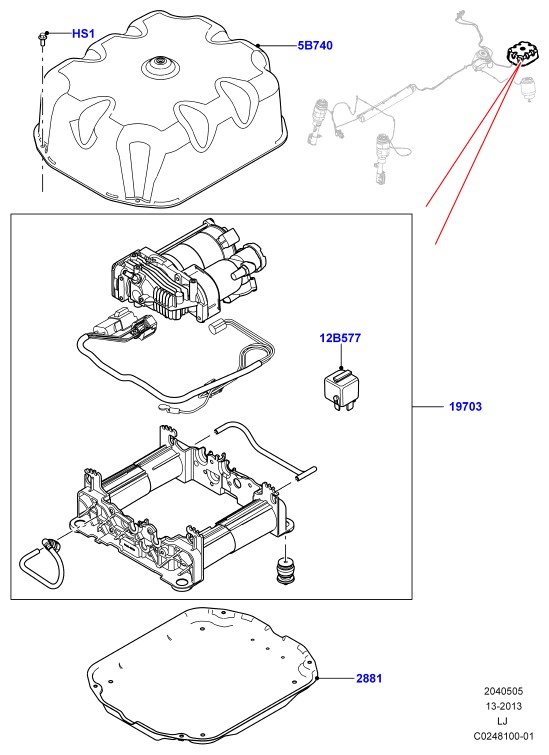 HS1
5B740
12B577
19703
2881
2040505
13-2013
LJ
C0248100-01