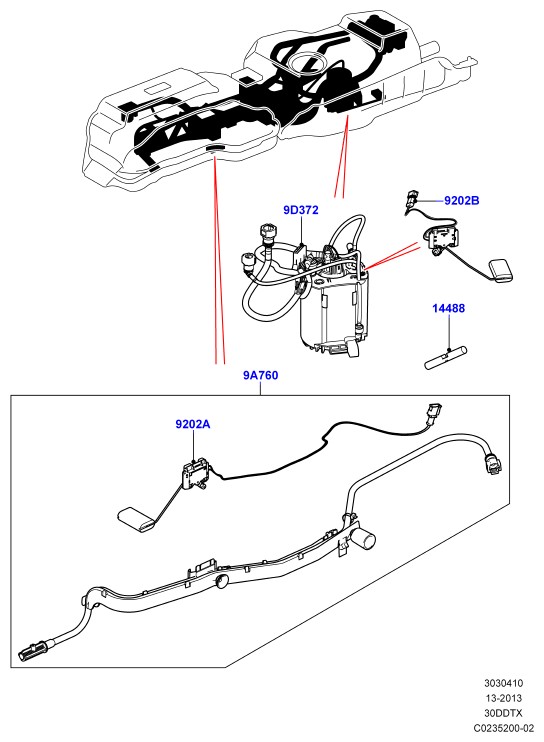 9D372

9202B

14488

9A760

9202A

3030410
13-2013
30DDTX
C0235200-02