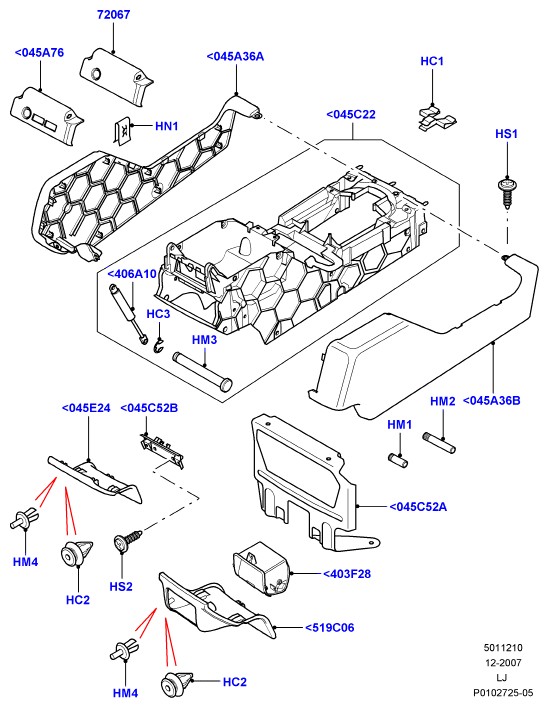 72067
<045A76
<045A36A
HC1
HN1
<045C22
HS1
<406A10
HC3
HM3
<045E24
<045C52B
HM2
<045A36B
HM1
<045C52A
HM4
HC2
HS2
<403F28
<519C06
HM4
HC2
5011210
12-2007
LJ
P0102725-05