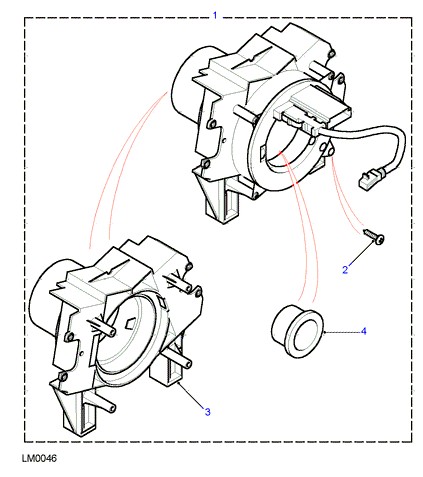 1

2

4

3

LM0046