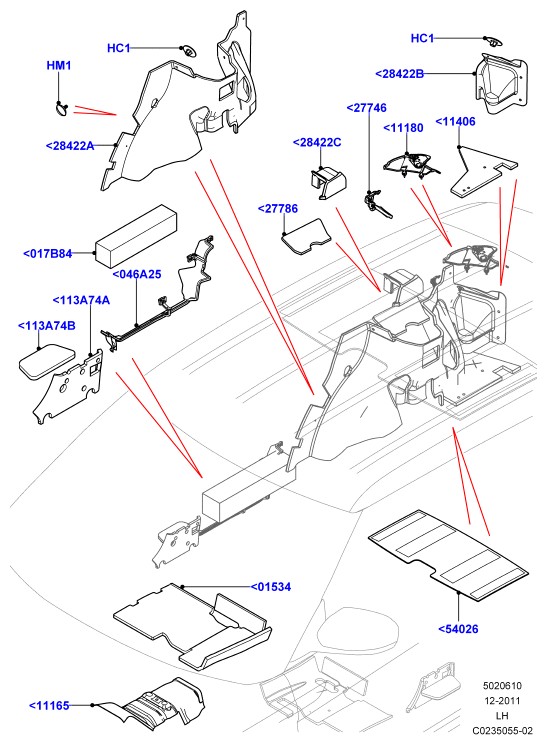 HC1
HM1
<28422A
HC1
<28422B
<27746
<11180
<11406
<28422C
<27786
<017B84
<046A25
<113A74A
<113A74B
<01534
<54026
<11165
5020610
12-2011
LH
C0235055-02