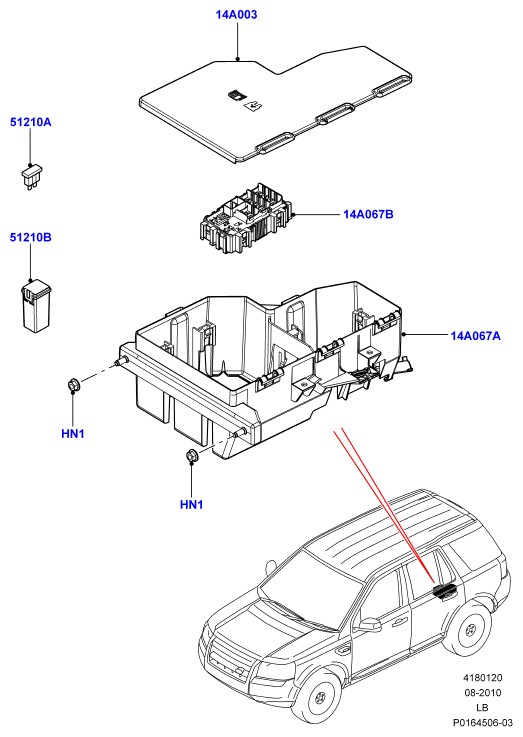 14A003

51210A

14A067B

51210B

14A067A

HN1

HN1

4180120
08-2010
LB
P0164506-03