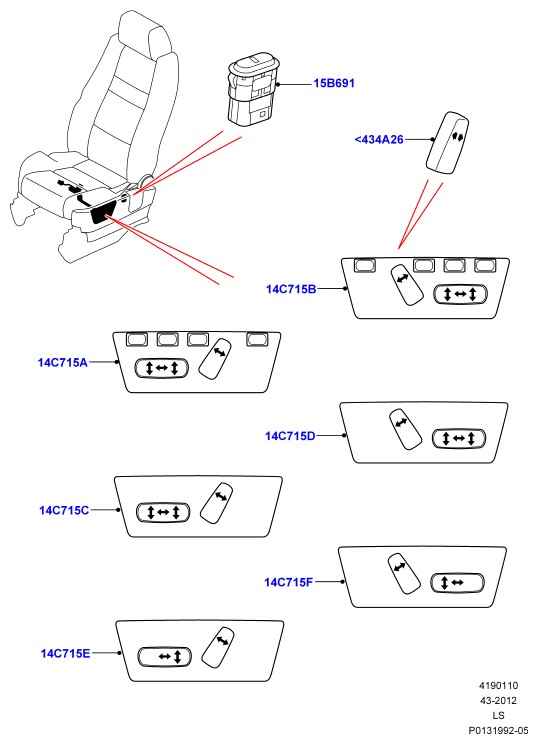 15B691

<434A26

14C715B

14C715A

14C715D

14C715C

14C715F

14C715E

4190110
43-2012
LS
P0131992-05