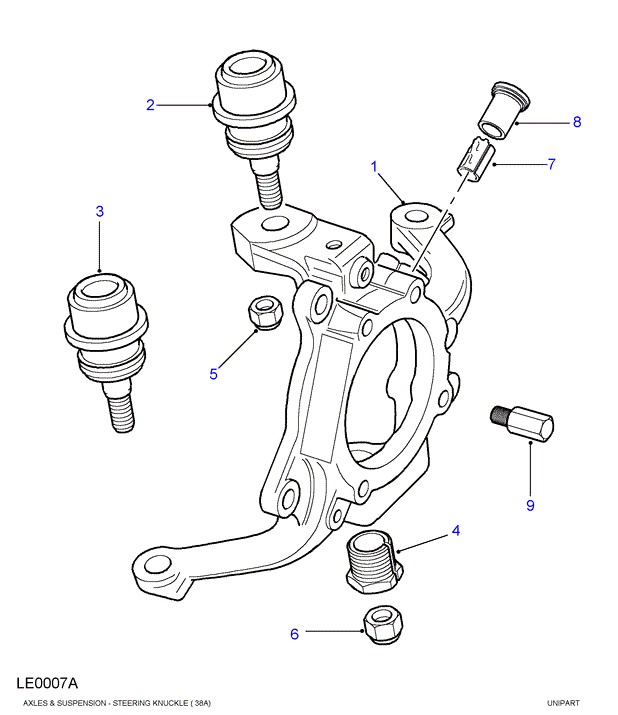 2

8

1

7

3

5

9

4

6

LE0007A

AXLES & SUSPENSION - STEERING KNUCKLE ( 38A)

UNIPART