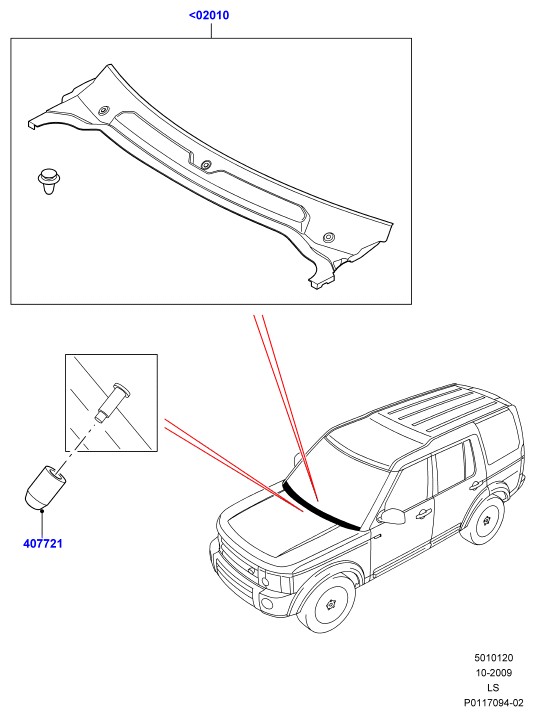 <02010

407721

5010120
10-2009
LS
P0117094-02