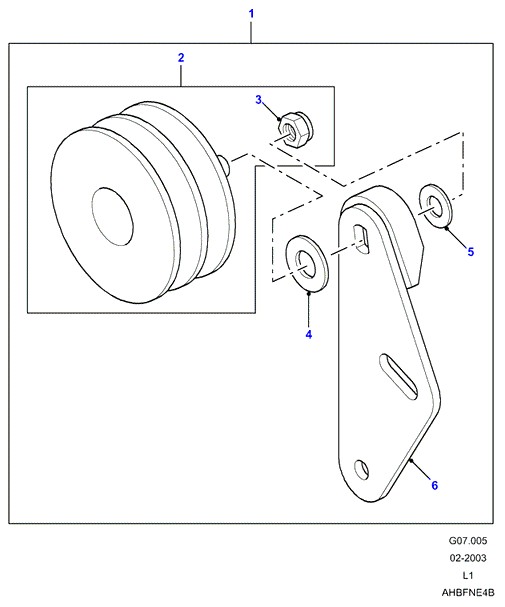 1
2
3
5
4
6

G07.005
02-2003
L1
AHBFNE4B