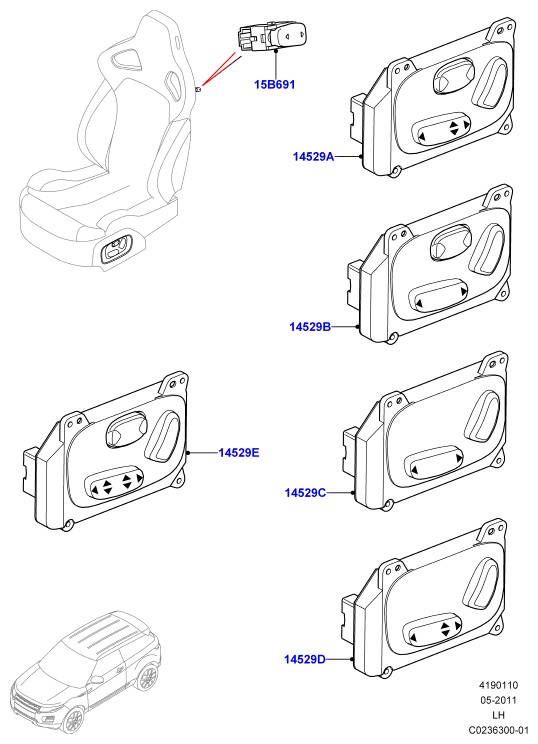 15B691

14529A

14529B

14529E

14529C

14529D

4190110
05-2011
LH
C0236300-01