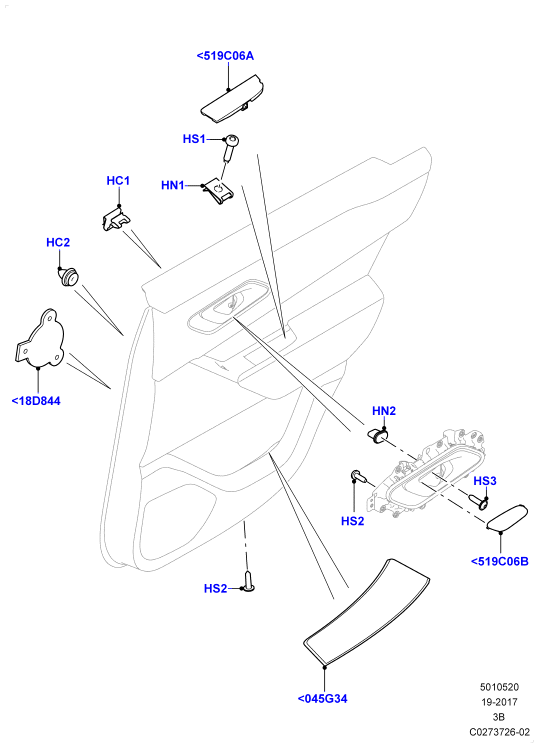 <519C06A

HS1

HN1

HC1

HC2

<18D844

HN2

HS3

HS2

<519C06B

HS2

<045G34

5010520
19-2017
3B
C0273726-02