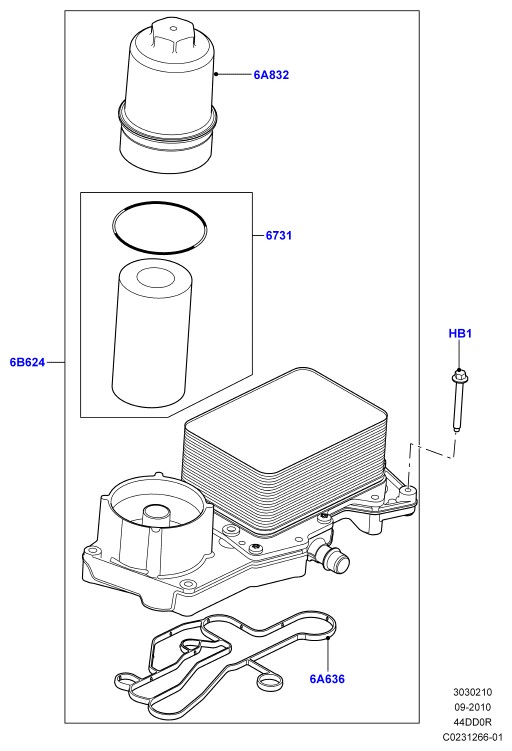 6A832
6731
6B624
HB1
6A636
3030210
09-2010
44DD0R
C0231266-01