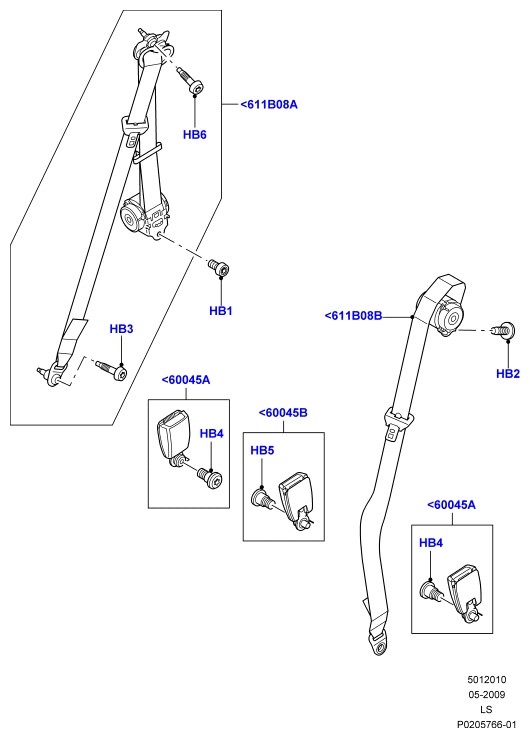 <611B08A
HB6
HB1
HB3
<611B08B
HB2
<60045A
HB4
<60045B
HB5
<60045A
HB4

5012010
05-2009
LS
P0205766-01