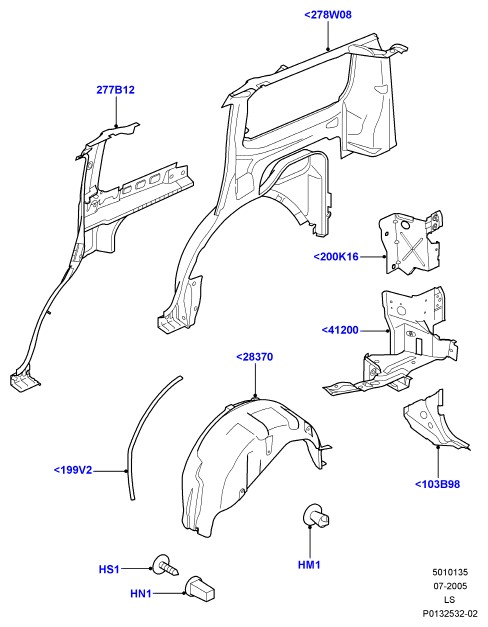 <278W08

277B12

<200K16

<41200

<28370

<199V2

<103B98

HM1

HS1

HN1

5010135
07-2005
LS
P0132532-02