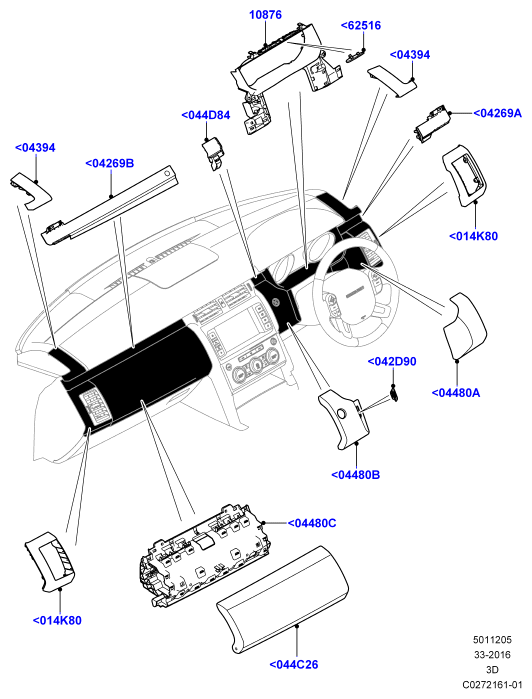 10876
<62516
<04394
<044D84
<04269A
<04394
<04269B
<014K80
<042D90
<04480A
<04480B
<04480C
<014K80
<044C26
5011205
33-2016
3D
C0272161-01