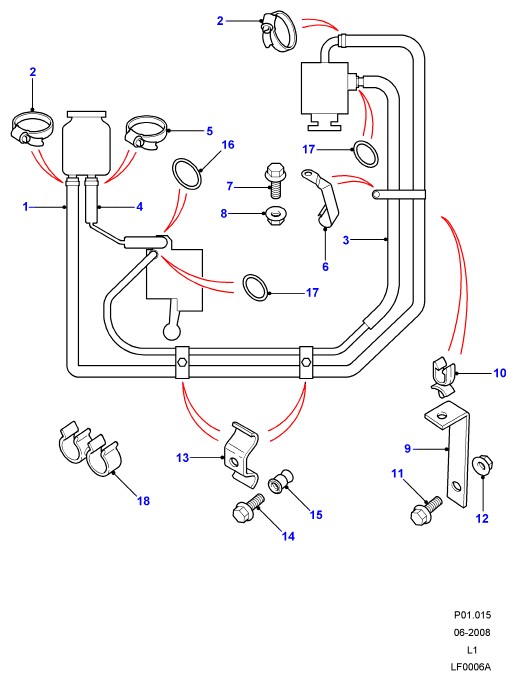 2
2
5
16
17
7
8
1
4
6
3
17
10
9
13
18
11
12
15
14

P01.015
06-2008
L1
LF0006A