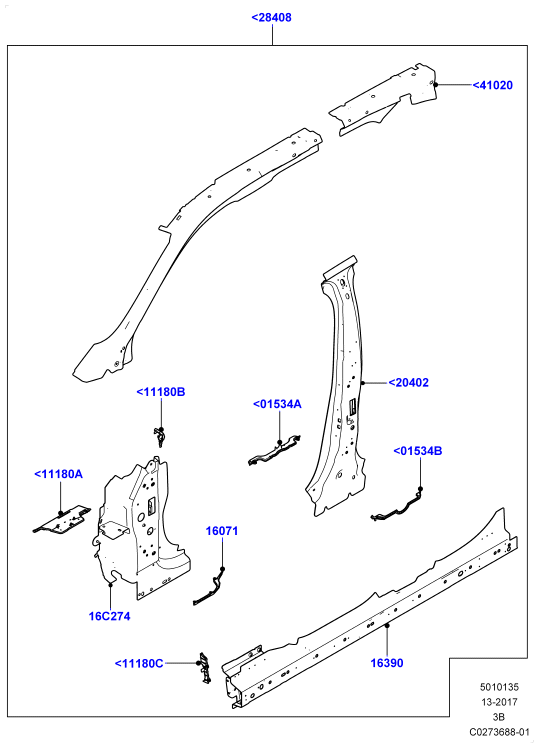 <28408

<41020

<20402

<11180B

<01534A

<01534B

<11180A

16071

16C274

<11180C

16390

5010135
13-2017
3B
C0273688-01