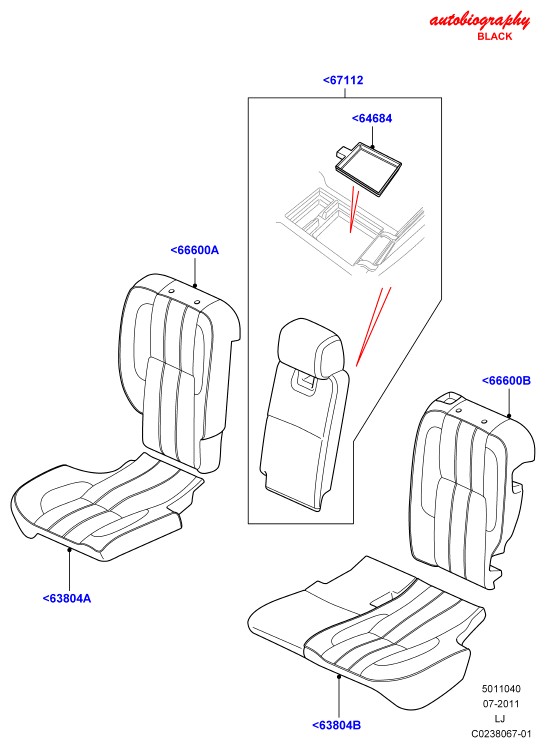 autobiography
BLACK

<67112

<64684

<66600A

<66600B

<63804A

<63804B

5011040
07-2011
LJ
C0238067-01