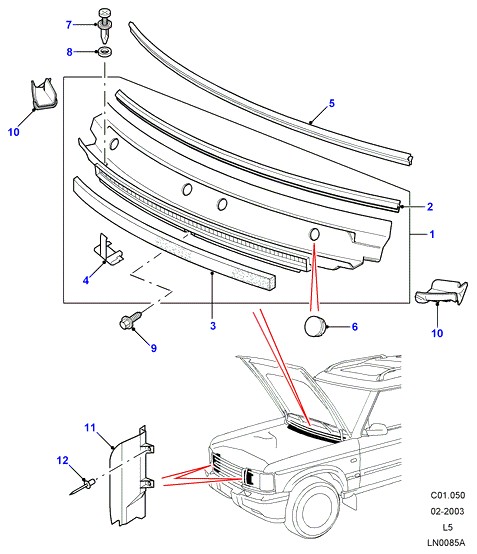 7
8
10
5
2
1
4
3
9
6
10
11
12
C01.050
02-2003
L5
LN0085A