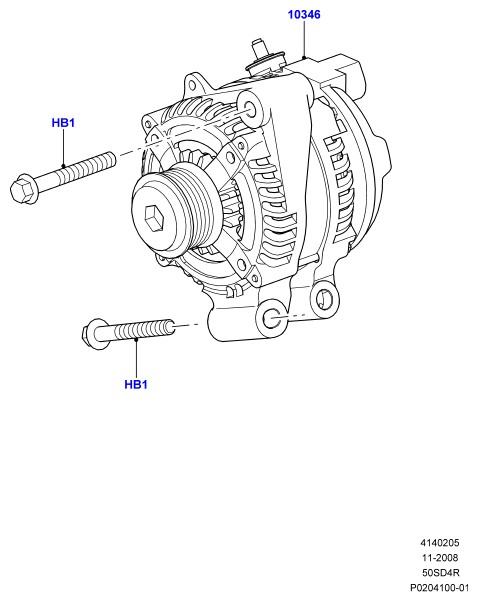 10346

HB1

HB1

4140205
11-2008
50SD4R
P0204100-01