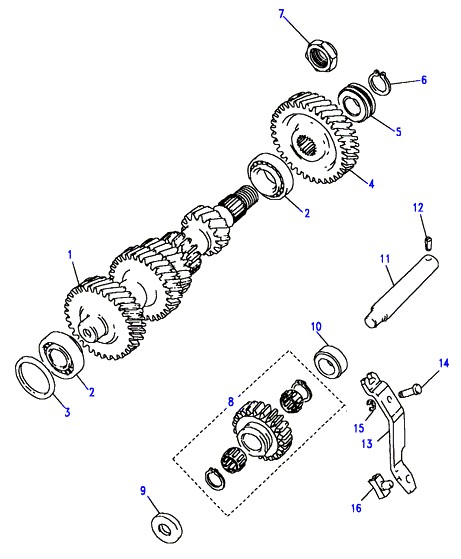 7
6
5
4
2
12
11
1
10
14
2
3
8
15
13
9
16