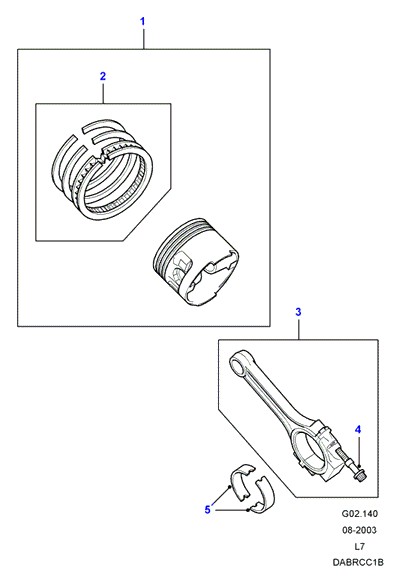 1
2
3
4
5
G02.140
08-2003
L7
DABRCC1B