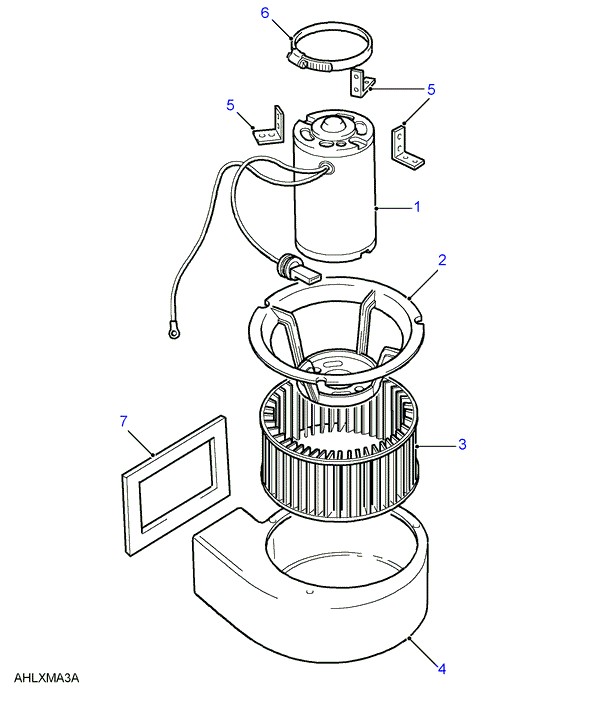 6
5
5
1
2
7
3
4
AHLXMA3A