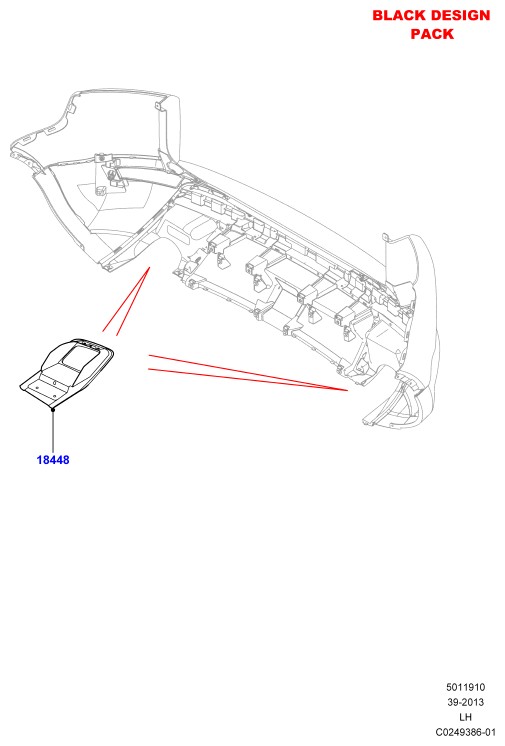 BLACK DESIGN PACK

18448

5011910
39-2013
LH
C0249386-01