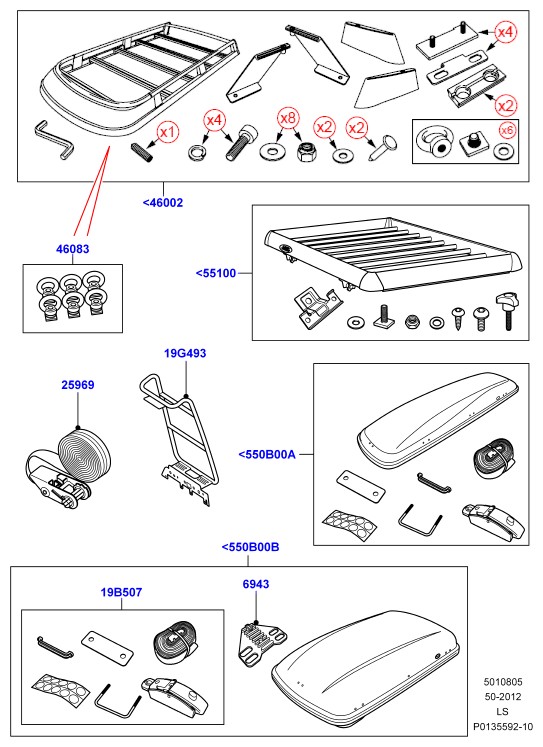 x4
x2
x1
x4
x8
x2
x2
x6
<46002
46083
<55100
19G493
25969
<550B00A
<550B00B
19B507
6943
5010805
50-2012
LS
P0135592-10