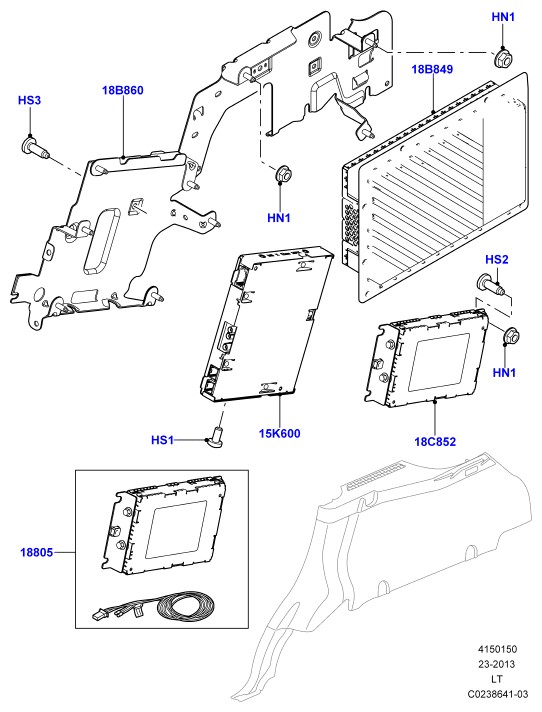 HN1
18B849
HS3
18B860
HN1
HS2
HN1
HS1
15K600
18C852
18805
4150150
23-2013
LT
C0238641-03