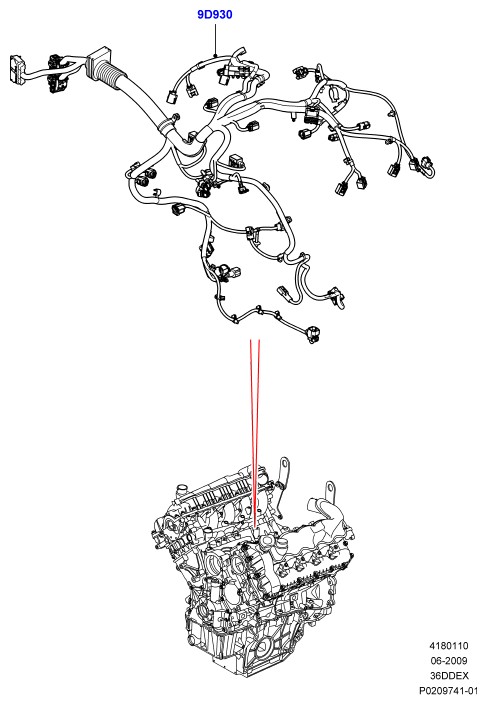 9D930

4180110
06-2009
36DDEX
P0209741-01