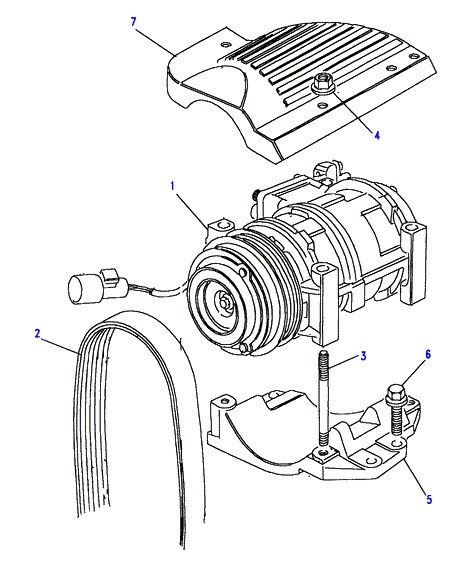 7
4
1
2
3
6
5