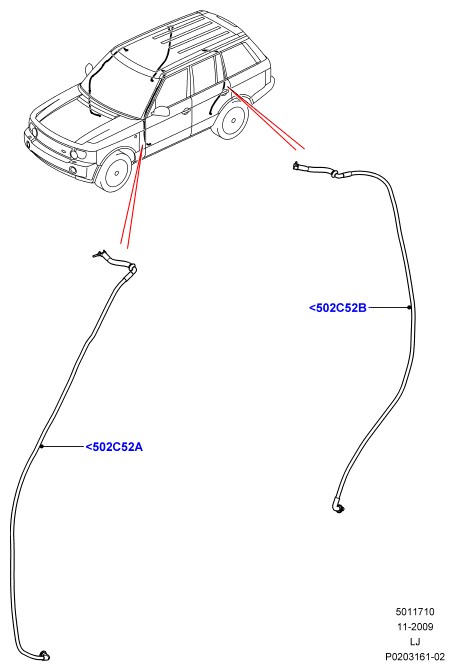 <502C52B

<502C52A

5011710
11-2009
LJ
P0203161-02