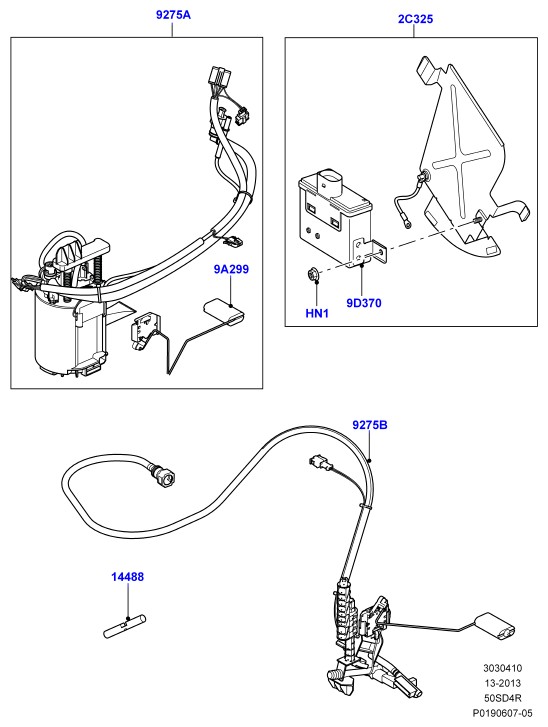 9275A

2C325

9A299

HN1

9D370

9275B

14488

3030410
13-2013
50SD4R
P0190607-05