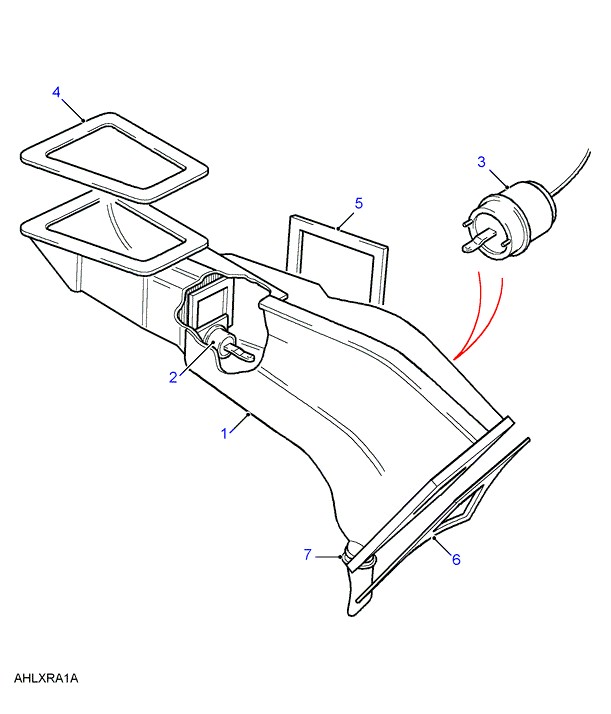 4
3
5
2
1
7
6
AHLXRA1A