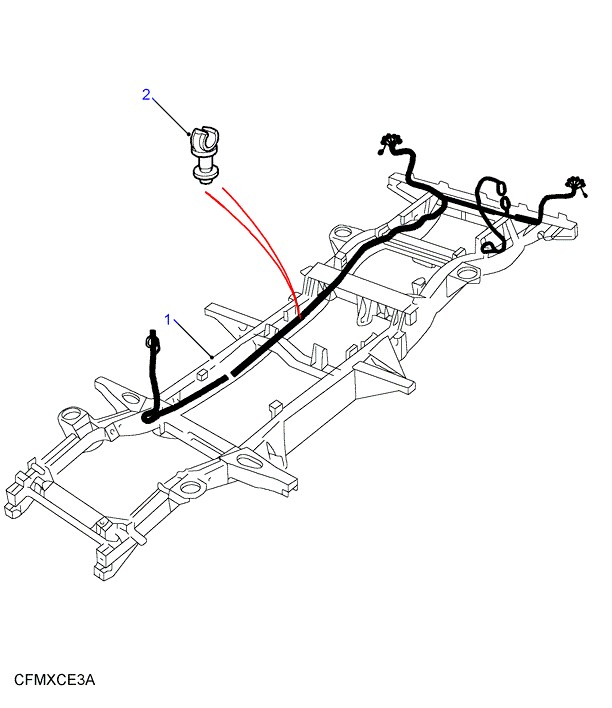 2

1

CFMXCE3A