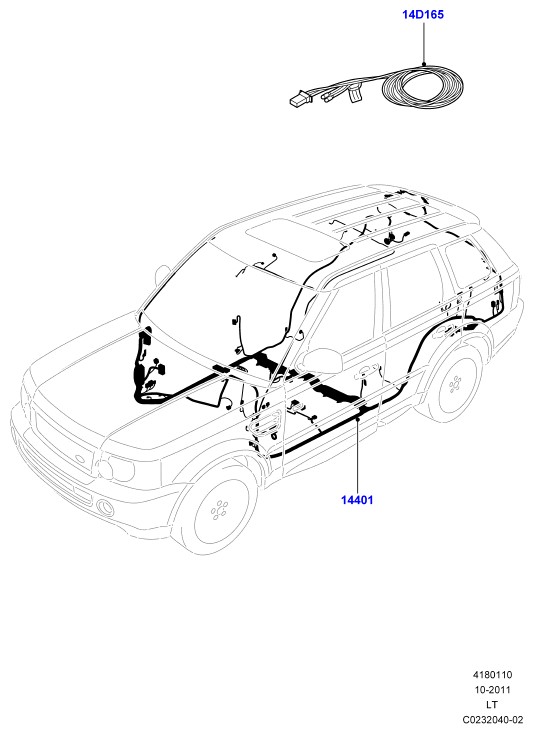 14D165

14401

4180110
10-2011
LT
C0232040-02