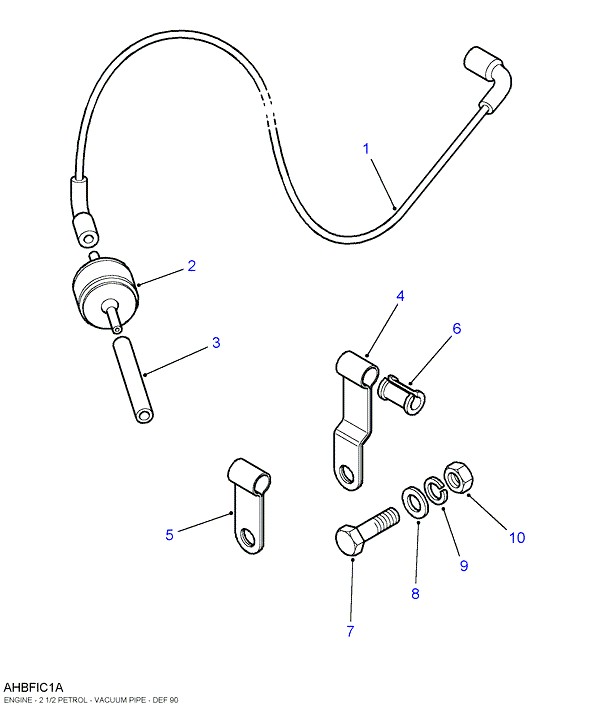 1
2
3
4
6
5
10
9
8
7

AHBFIC1A
ENGINE - 2 1/2 PETROL - VACUUM PIPE - DEF 90