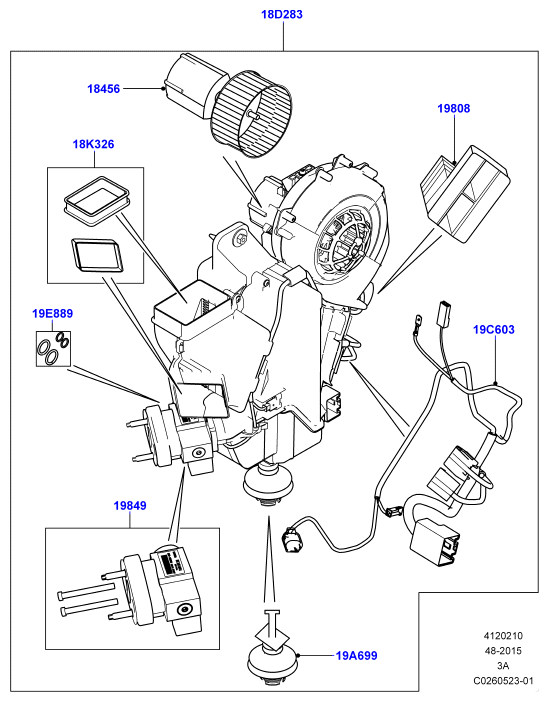 18D283

18456

19808

18K326

19E889

19C603

19849

19A699

4120210
48-2015
3A
C0260523-01