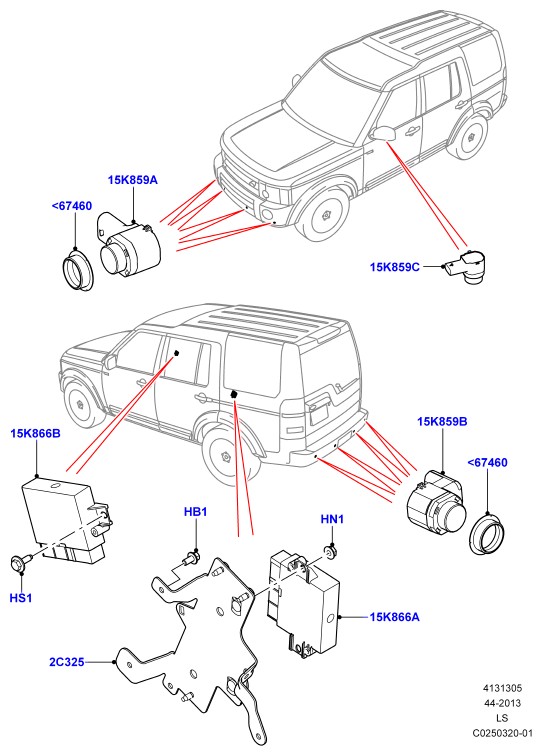 15K859A
<67460
15K859C
15K866B
15K859B
<67460
HB1
HN1
HS1
15K866A
2C325
4131305
44-2013
LS
C0250320-01