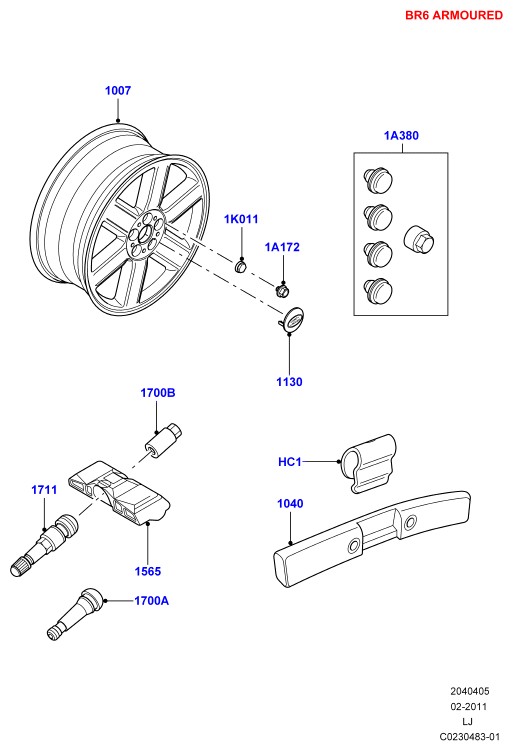 BR6 ARMOURED

1007

1A380

1K011

1A172

1130

1700B

HC1

1711

1040

1565

1700A

2040405
02-2011
LJ
C0230483-01