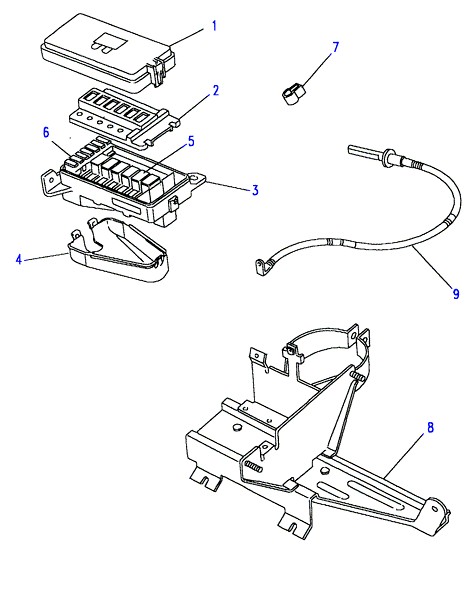 1
7
2
6
5
3
4
9
8