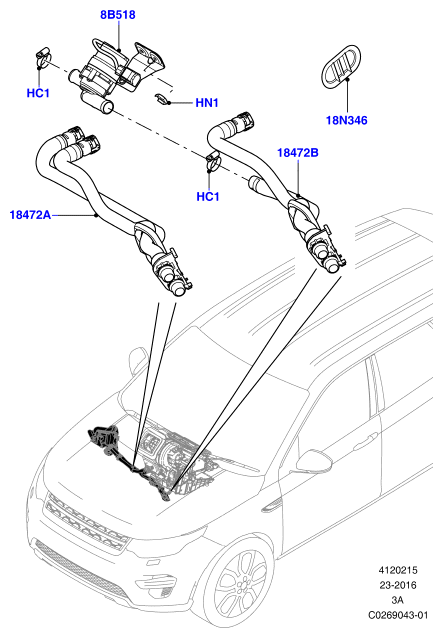 8B518
HC1
HN1
18N346
18472B
HC1
18472A
4120215
23-2016
3A
C0269043-01