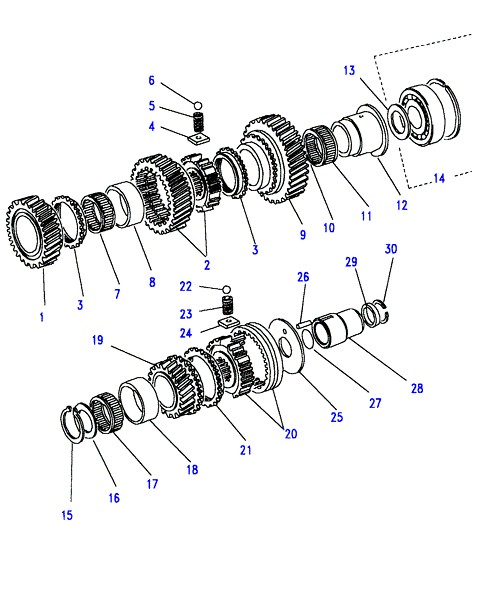 6
5
4
13
14
12
11
10
9
3
2
8
7
3
1
22
23
24
26
29
30
19
28
27
25
20
21
18
17
16
15