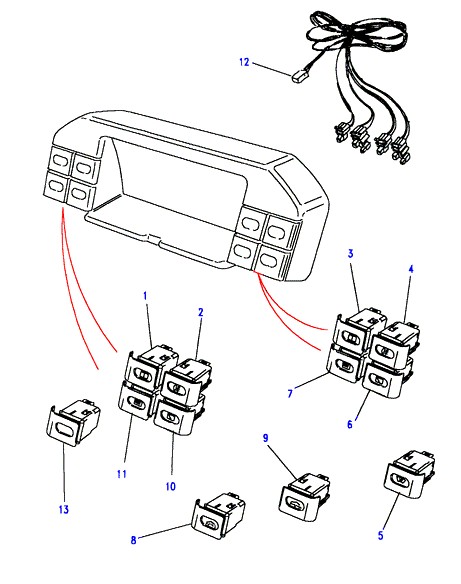 12
3
4
1
2
7
6
11
10
13
9
8
5