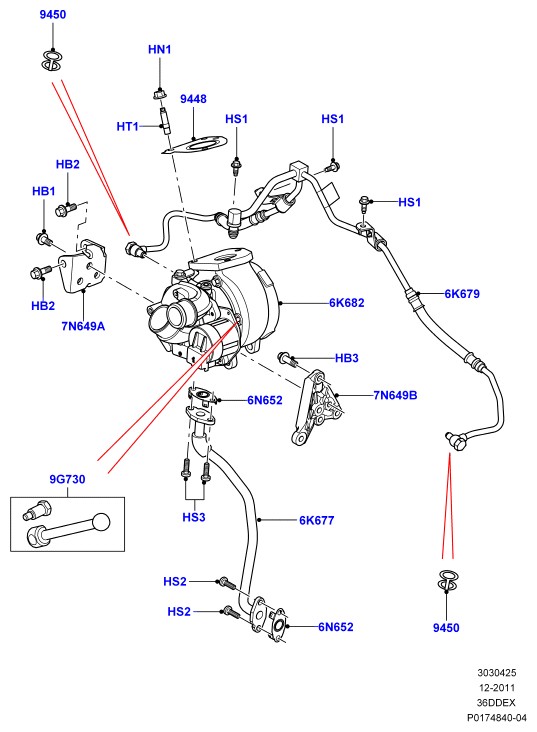 9450
HN1
9448
HT1
HS1
HS1
HB2
HB1
HS1
HB2
7N649A
6K682
6K679
HB3
6N652
7N649B
9G730
HS3
6K677
HS2
HS2
6N652
9450

3030425
12-2011
36DDEX
P0174840-04