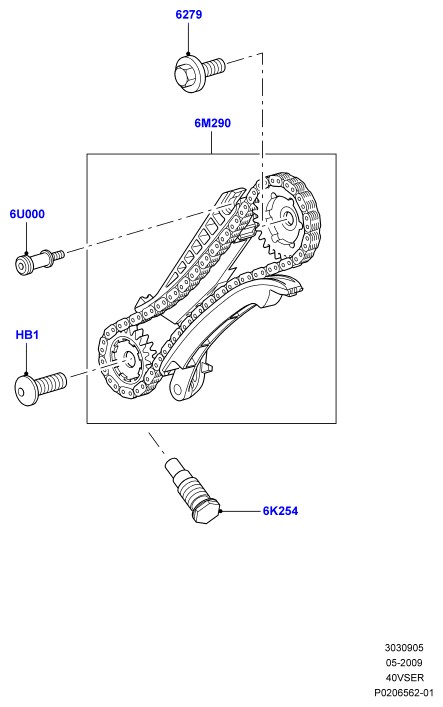 6279

6M290

6U000

HB1

6K254

3030905
05-2009
40VSER
P0206562-01