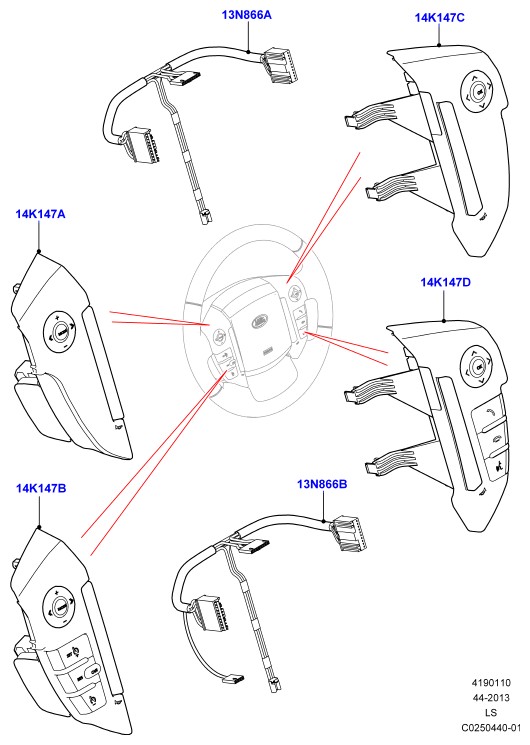 13N866A

14K147C

14K147A

14K147D

14K147B

13N866B

4190110
44-2013
LS
C0250440-01