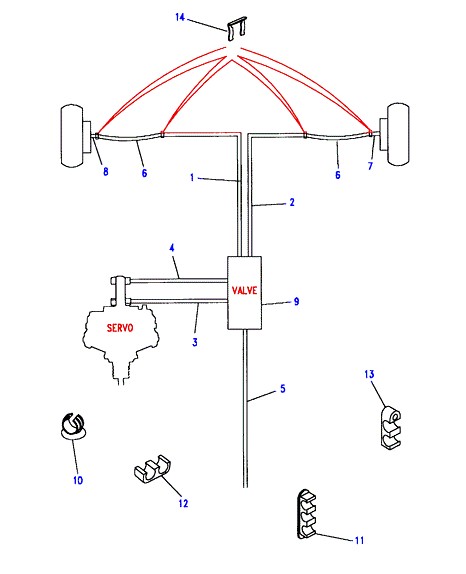 14
8
6
1
2
6
7
4
VALVE
9
SERVO
3
5
13
10
12
11