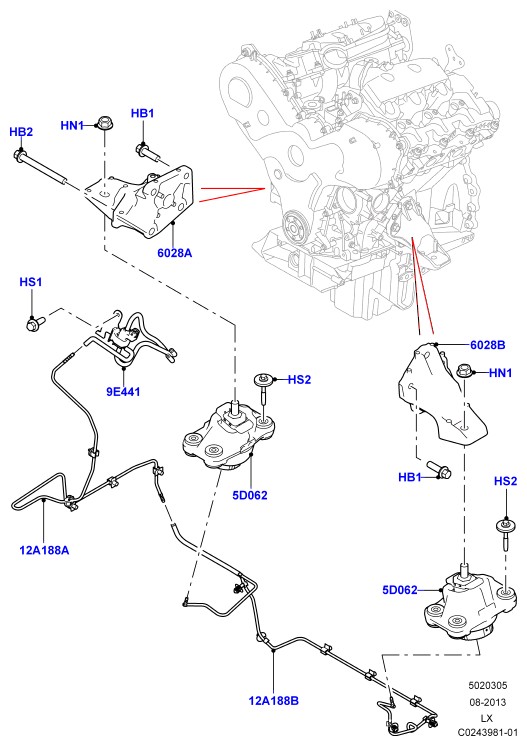 HB2
HN1
HB1
6028A
HS1
9E441
HS2
5D062
12A188A
6028B
HN1
HB1
HS2
5D062
12A188B
5020305
08-2013
LX
C0243981-01