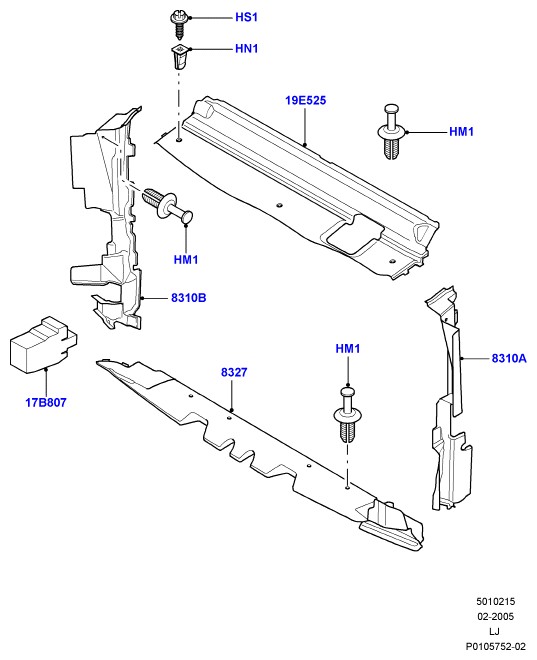 HS1
HN1
19E525
HM1
HM1
8310B
17B807
8327
HM1
8310A
5010215
02-2005
LJ
P0105752-02